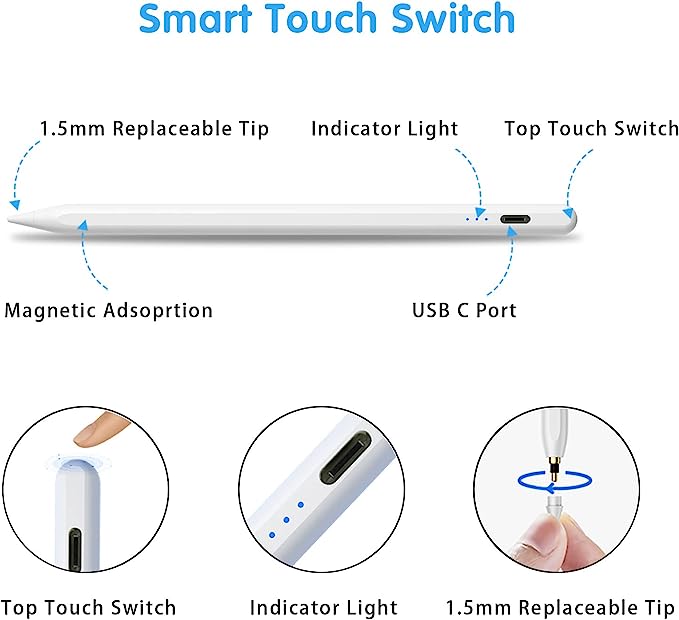 Smart Touch Switch

1.5mm Replaceable Tip

Indicator Light

Top Touch Switch

Magnetic Adsoprtion

USB C Port

Top Touch Switch

Indicator Light

1.5mm Replaceable Tip